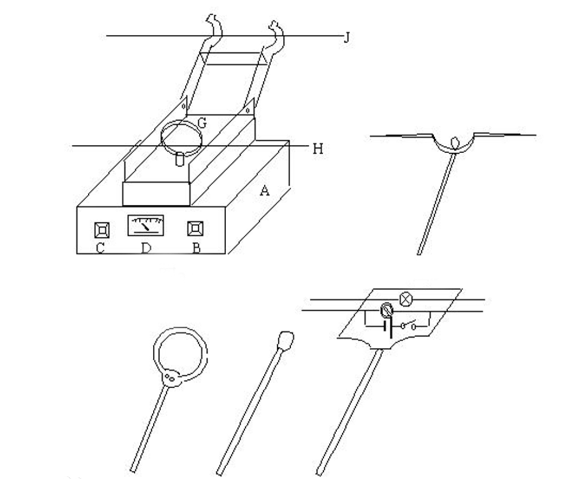 J
G
H
A
C
D
B